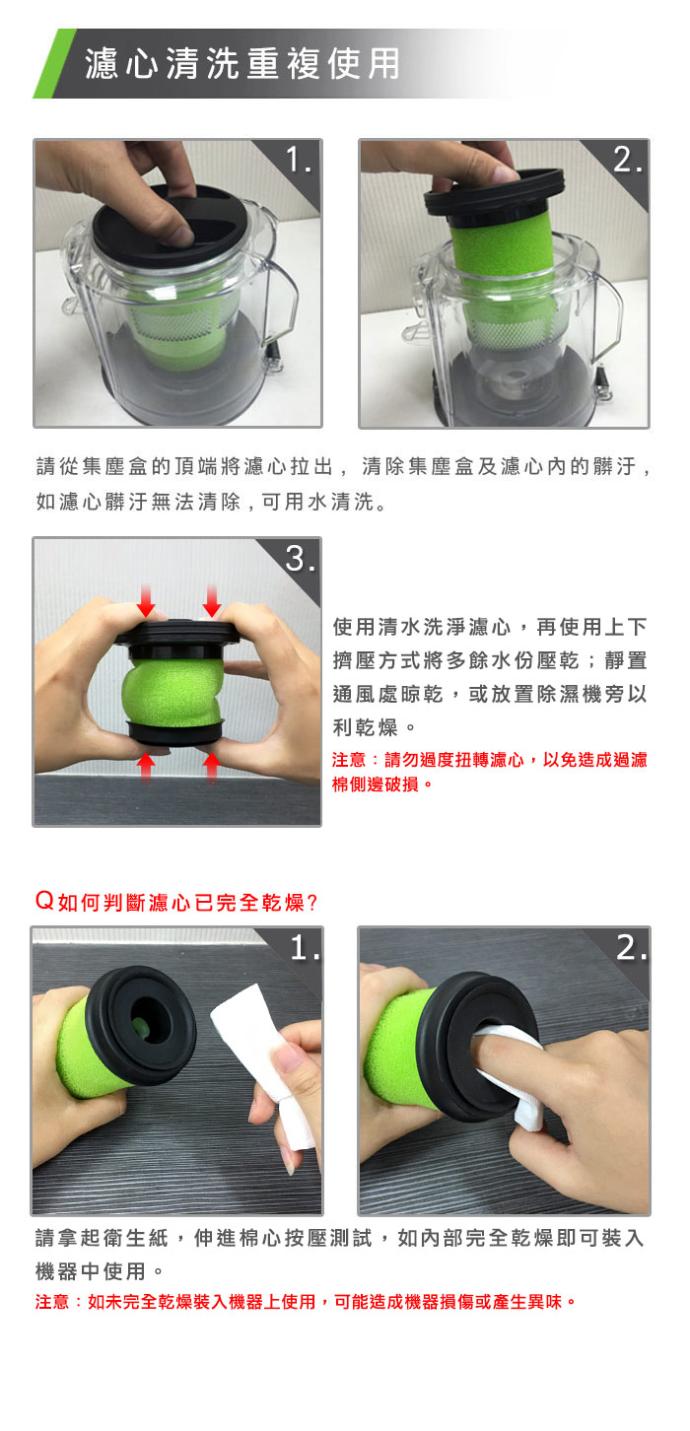 濾心清洗重複使用

1.

2.

請從集塵盒的頂端將濾心拉出，清除集塵盒及濾心內的髒汙，如濾心髒汙無法清除，可用水清洗。

3.

使用清水洗淨濾心，再使用上下擠壓方式將多餘水份壓乾；靜置通風處晾乾，或放置除濕機旁以利乾燥。

注意：請勿過度扭轉濾心，以免造成過濾棉側邊破損。

Q如何判斷濾心已完全乾燥？

1.

2.

請拿起衛生紙，伸進棉心按壓測試，如內部完全乾燥即可裝入機器中使用。

注意：如未完全乾燥裝入機器上使用，可能造成機器損傷或產生異味。